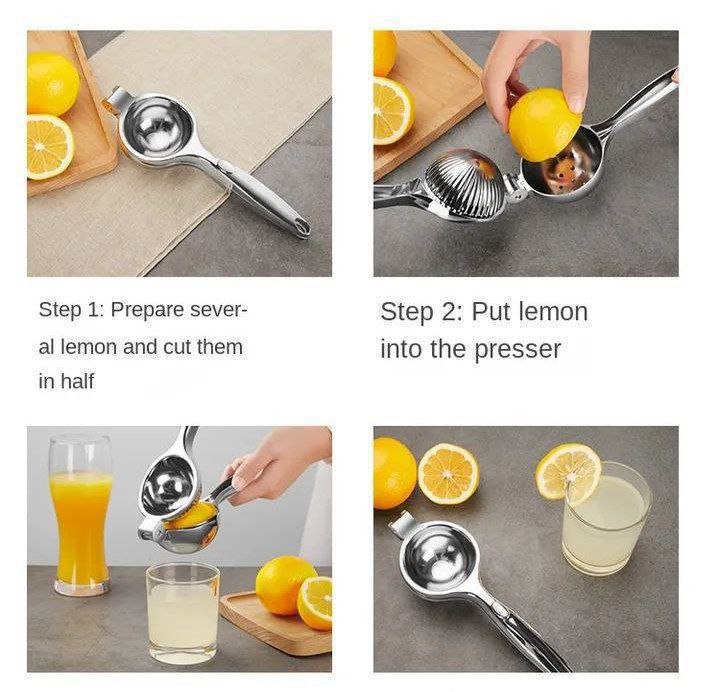 Step 1: Prepare several lemon and cut them in half

Step 2: Put lemon into the presser