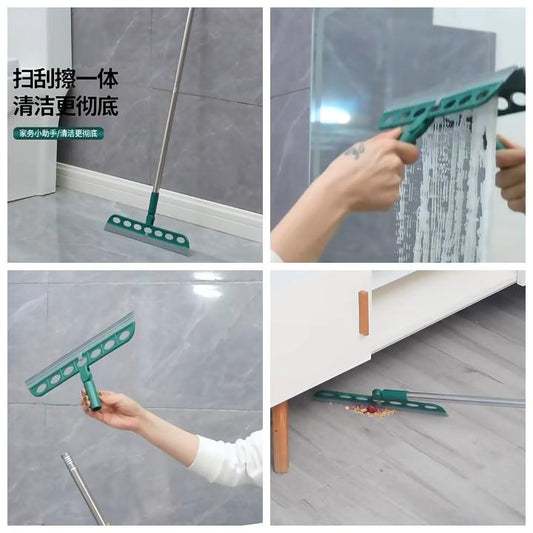 扫刮擦一体
清洁更彻底

家务小助手/清洁更彻底