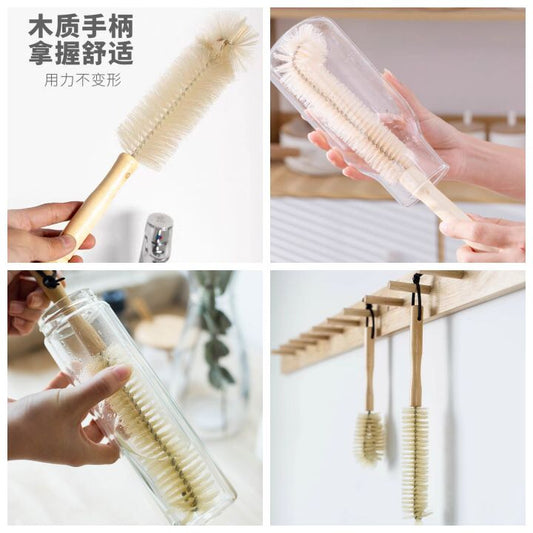 木质手柄
拿握舒适
用力不变形