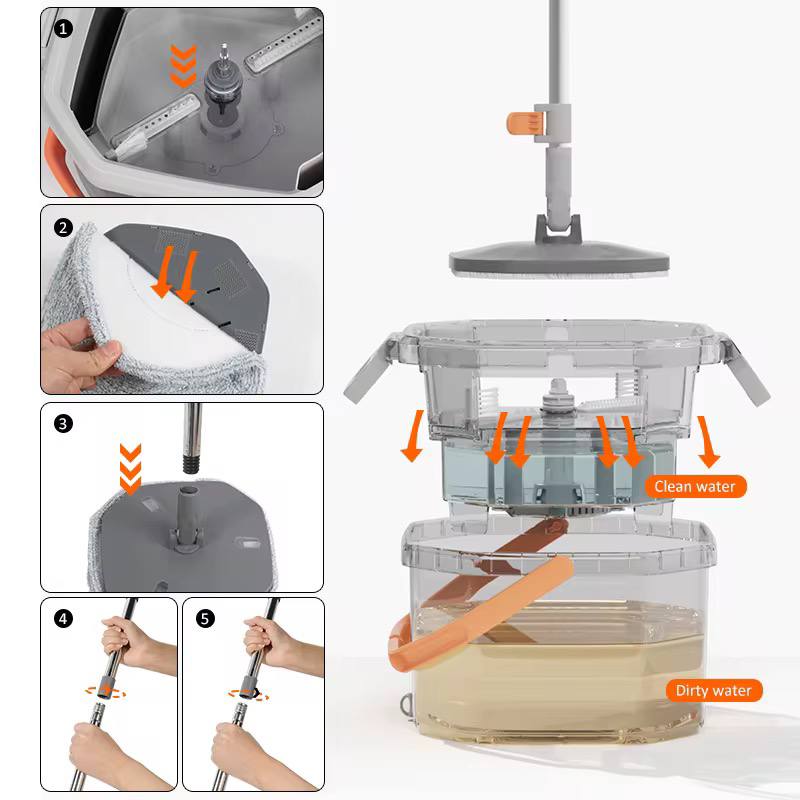 1

2

3

4

5

Clean water

Dirty water